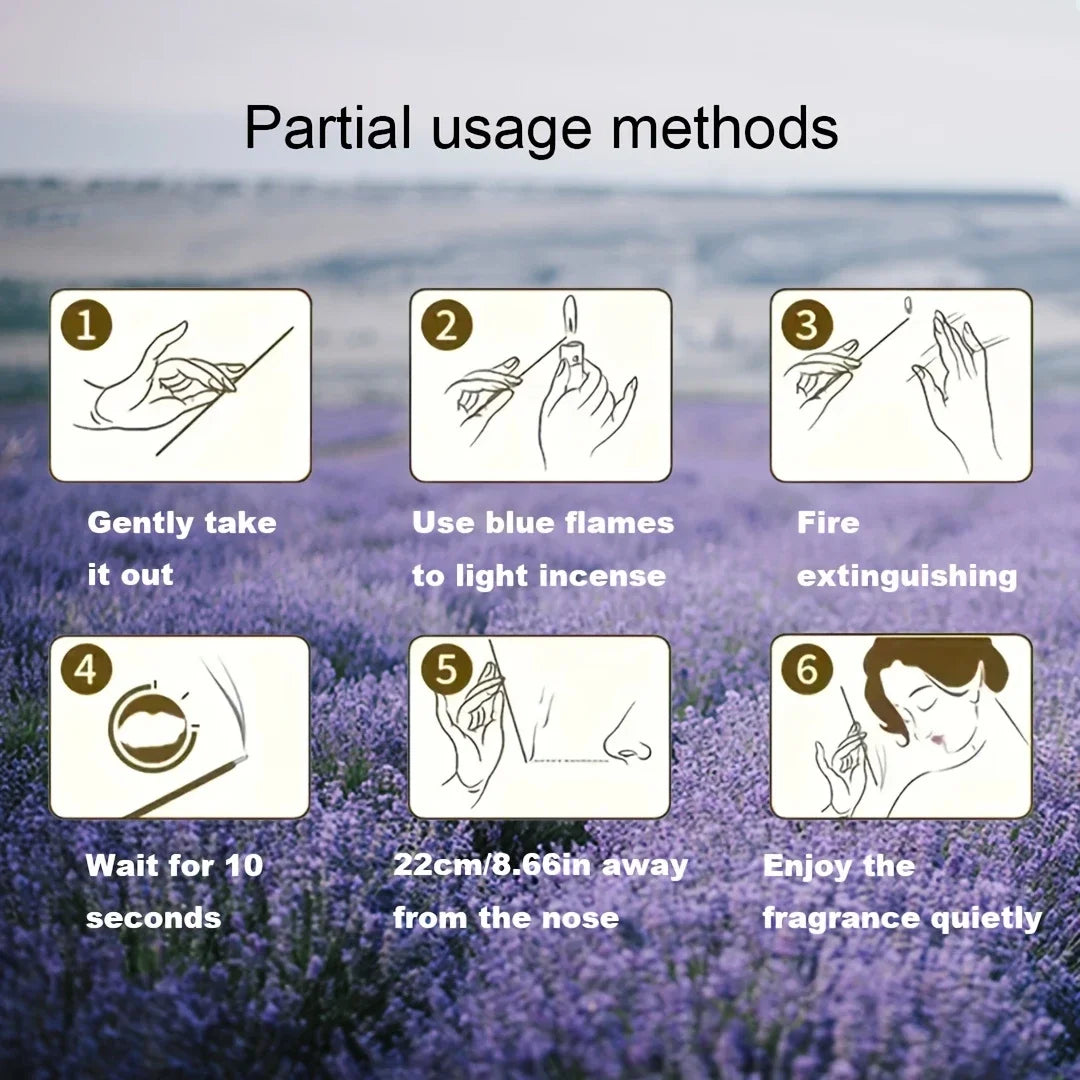 Partial usage methods

1

Gently take it out

2

Use blue flames to light incense

3

Fire extinguishing

4

Wait for 10 seconds

5

22cm/8.66in away from the nose

6

Enjoy the fragrance quietly